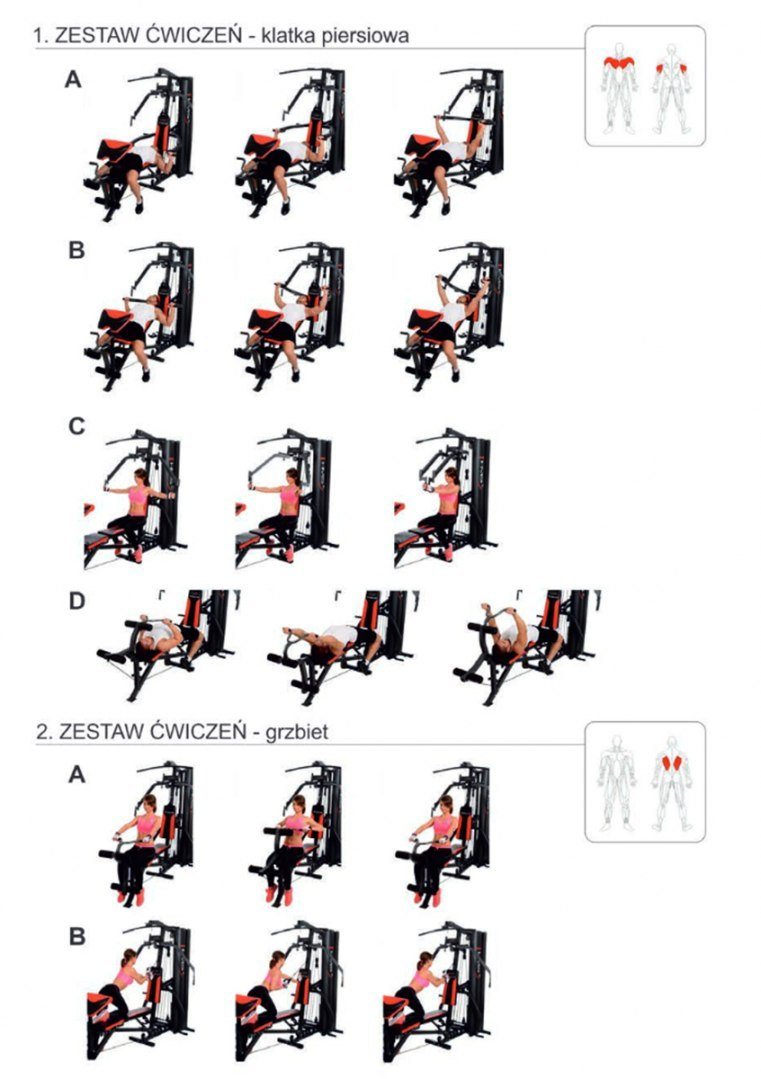 1. ZESTAW ĆWICZEŃ - klatka piersiowa

A

B

C

D

2. ZESTAW ĆWICZEŃ - grzbiet

A

B