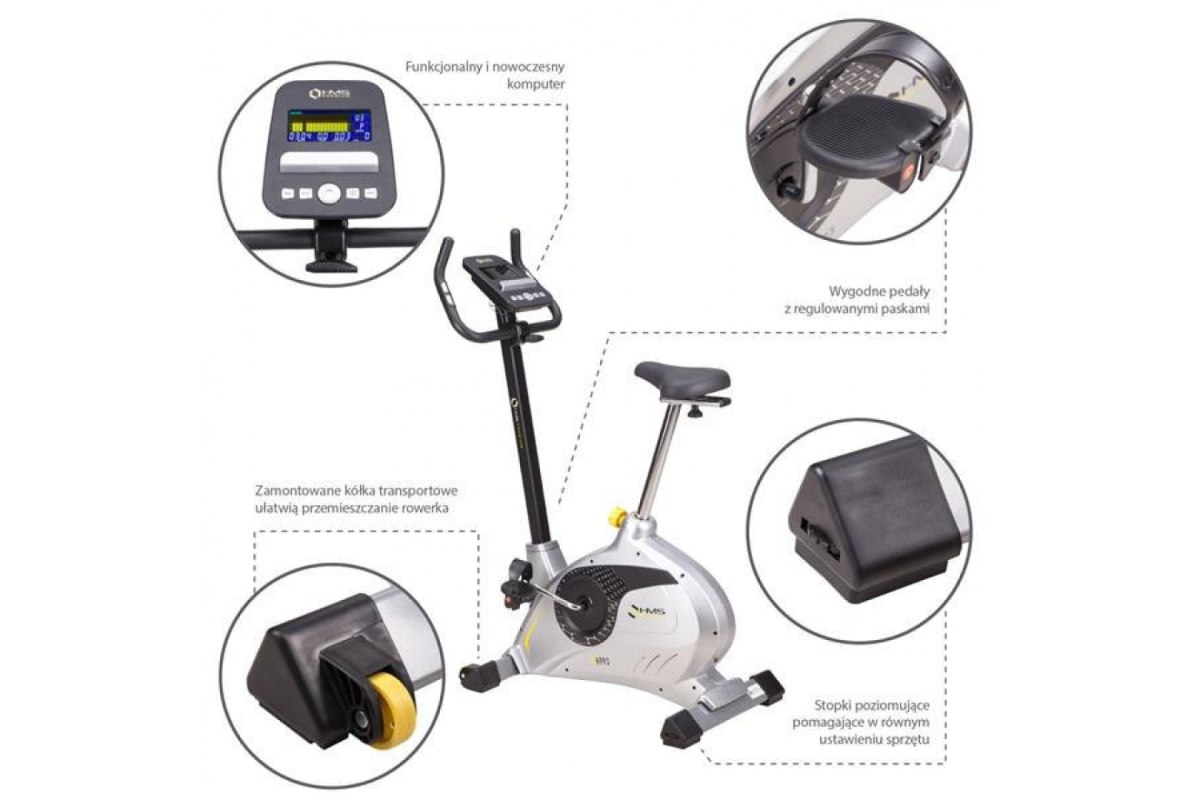 Funkcjonalny i nowoczesny komputer

HMS

Wygodne pedały z regulowanymi paskami

Zamontowane kółka transportowe ułatwią przemieszczanie rowerka

HMS

Stopki poziomujące pomagające w równym ustawieniu sprzętu